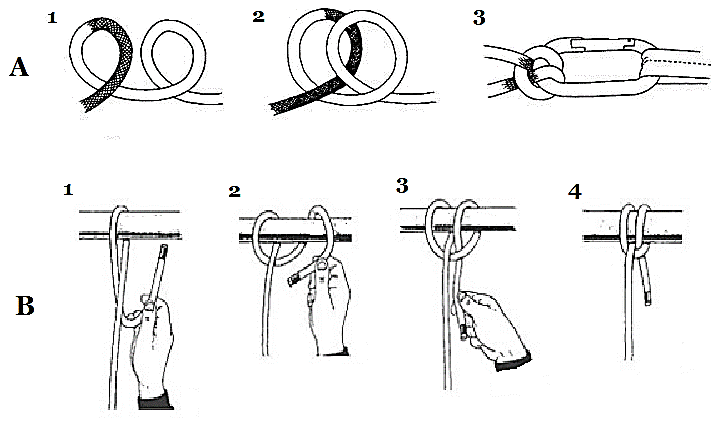 A

1

2

3

B

1

2

3

4